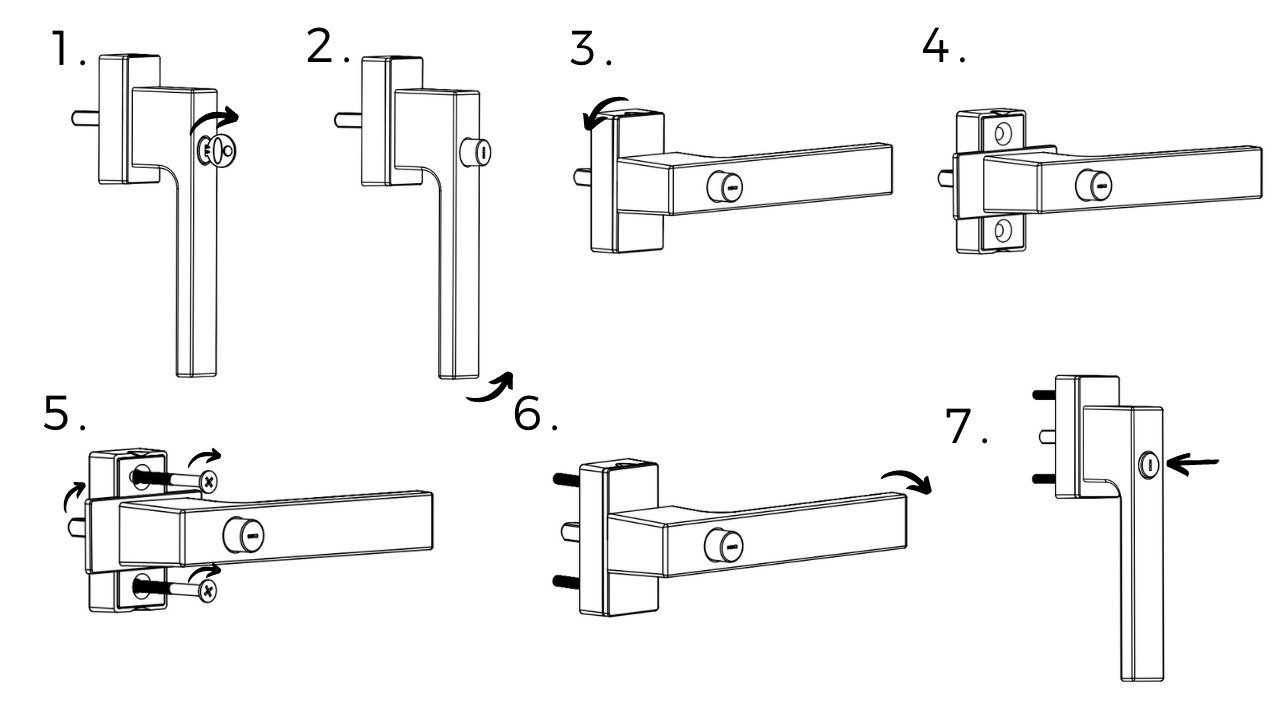 1.
2.
3.
4.
5.
6.
7.